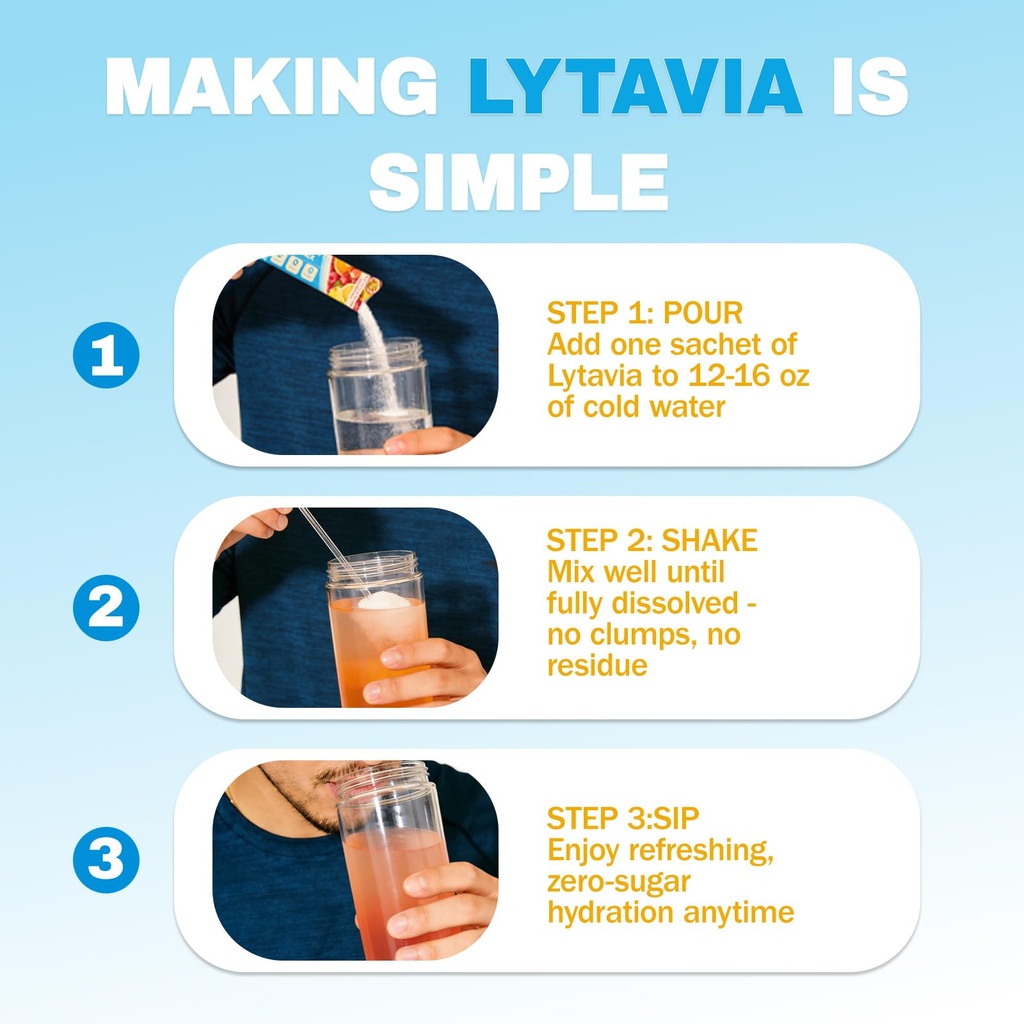 MAKING LYTAVIA IS SIMPLE

1

STEP 1: POUR
Add one sachet of Lytavia to 12-16 oz of cold water

2

STEP 2: SHAKE
Mix well until fully dissolved - no clumps, no residue

3

STEP 3:SIP
Enjoy refreshing, zero-sugar hydration anytime