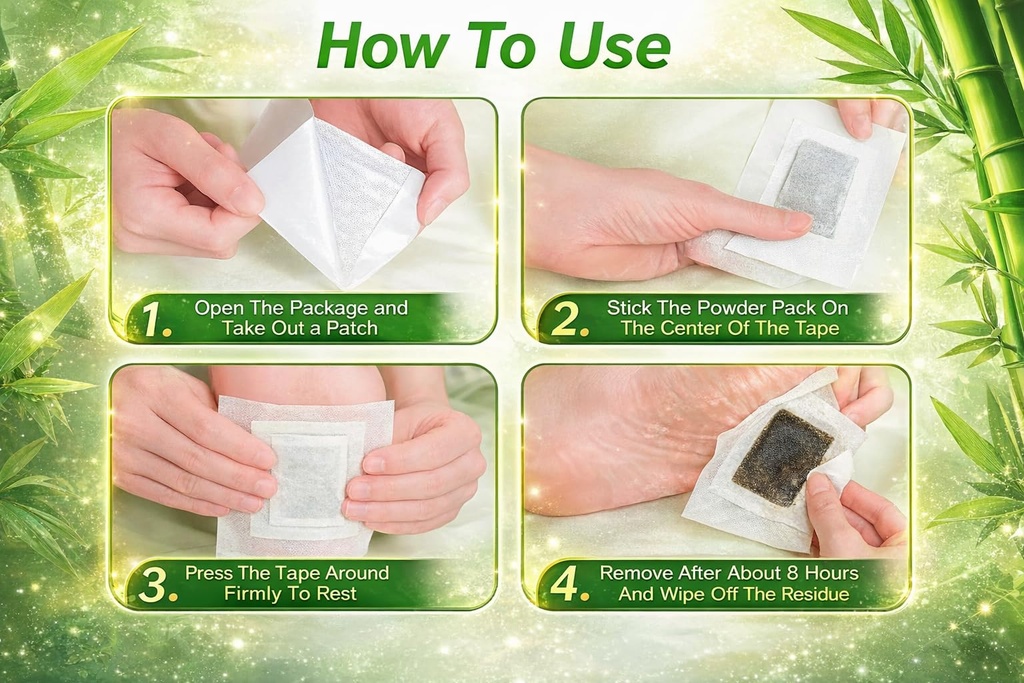 How To Use

1. Open The Package and Take Out a Patch

2. Stick The Powder Pack On The Center Of The Tape

3. Press The Tape Around Firmly To Rest

4. Remove After About 8 Hours And Wipe Off The Residue