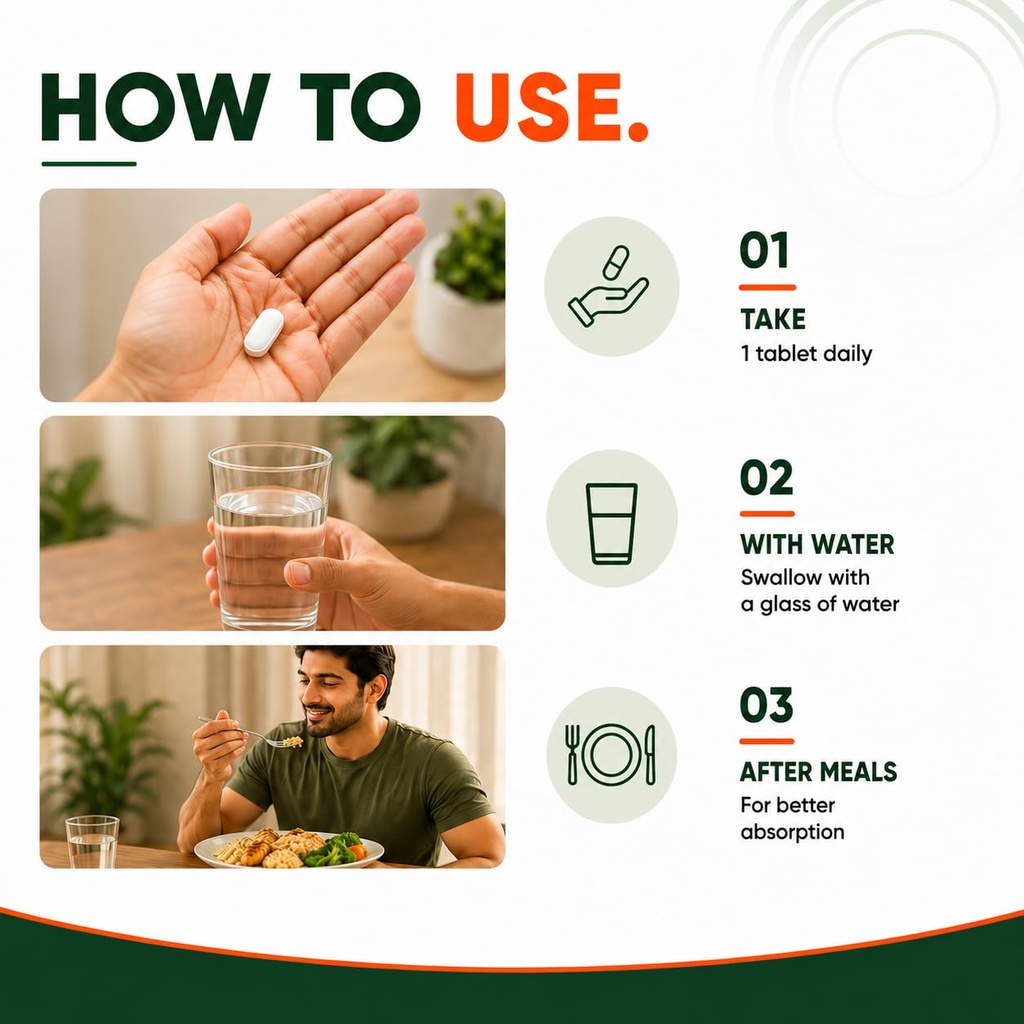 HOW TO USE.

01

TAKE

1 tablet daily

02

WITH WATER

Swallow with a glass of water

03

AFTER MEALS

For better absorption